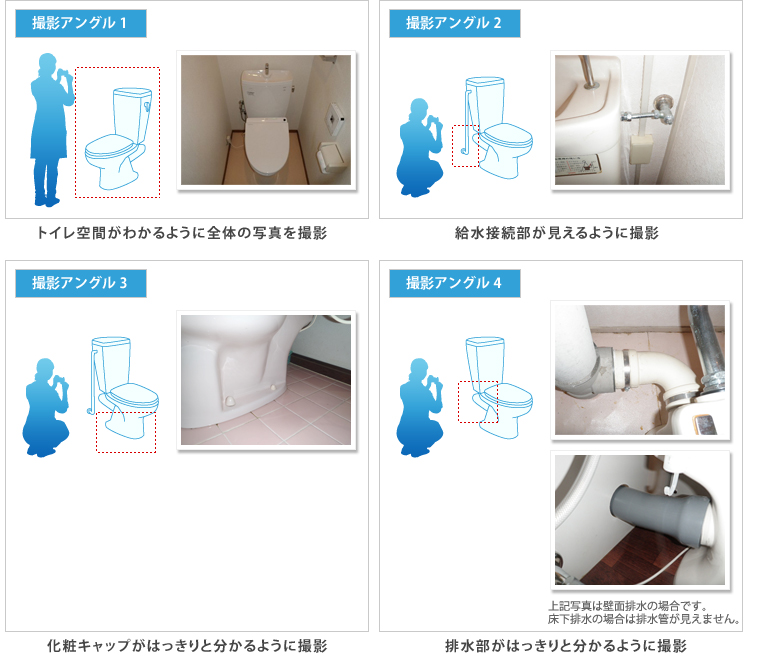 撮影アングル 1

トイレ空間がわかるように全体の写真を撮影

撮影アングル 2

給水接続部が見えるように撮影

撮影アングル 3

化粧キャップがはっきりと分かるように撮影

撮影アングル 4

上記写真は壁面排水の場合です。
床下排水の場合は排水管が見えません。

排水部がはっきりと分かるように撮影